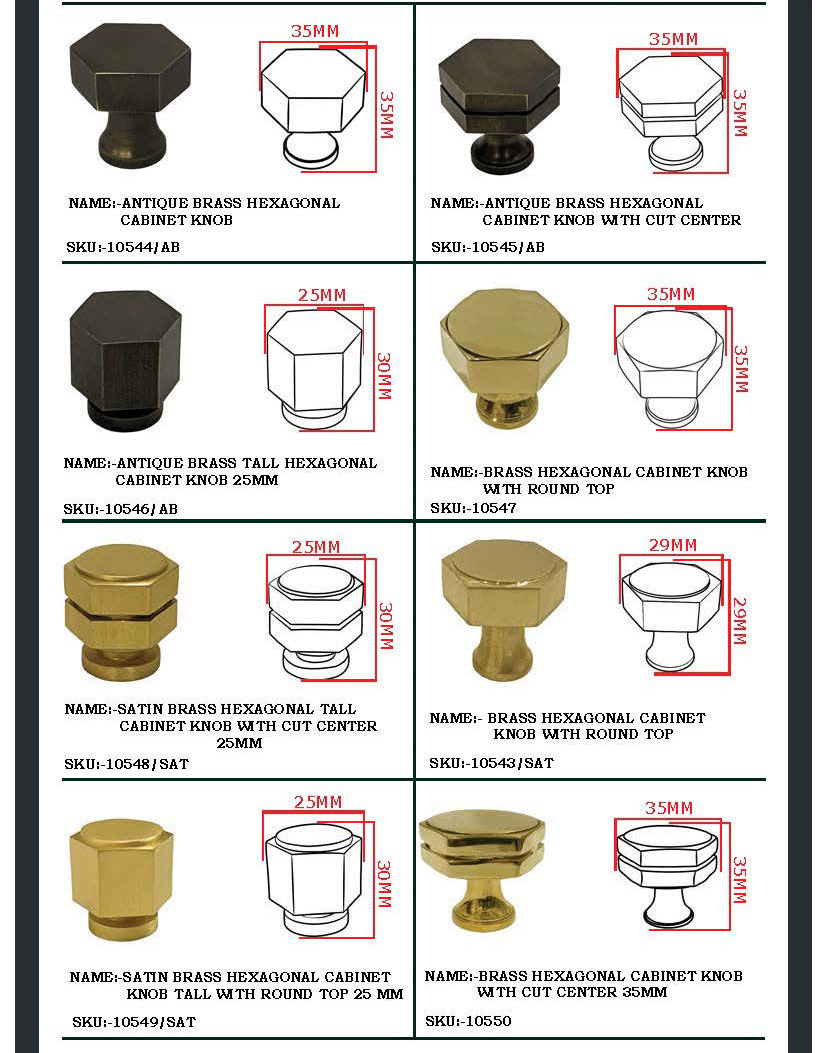 35MM
35MM
NAME:-ANTIQUE BRASS HEXAGONAL CABINET KNOB
SKU:-10544/AB

35MM
35MM
NAME:-ANTIQUE BRASS HEXAGONAL CABINET KNOB WITH CUT CENTER
SKU:-10545/AB

25MM
30MM
NAME:-ANTIQUE BRASS TALL HEXAGONAL CABINET KNOB 25MM
SKU:-10546/AB

35MM
35MM
NAME:-BRASS HEXAGONAL CABINET KNOB WITH ROUND TOP
SKU:-10547

25MM
30MM
NAME:-SATIN BRASS HEXAGONAL TALL CABINET KNOB WITH CUT CENTER 25MM
SKU:-10548/SAT

29MM
29MM
NAME:- BRASS HEXAGONAL CABINET KNOB WITH ROUND TOP
SKU:-10543/SAT

25MM
30MM
NAME:-SATIN BRASS HEXAGONAL CABINET KNOB TALL WITH ROUND TOP 25 MM
SKU:-10549/SAT

35MM
35MM
NAME:-BRASS HEXAGONAL CABINET KNOB WITH CUT CENTER 35MM
SKU:-10550